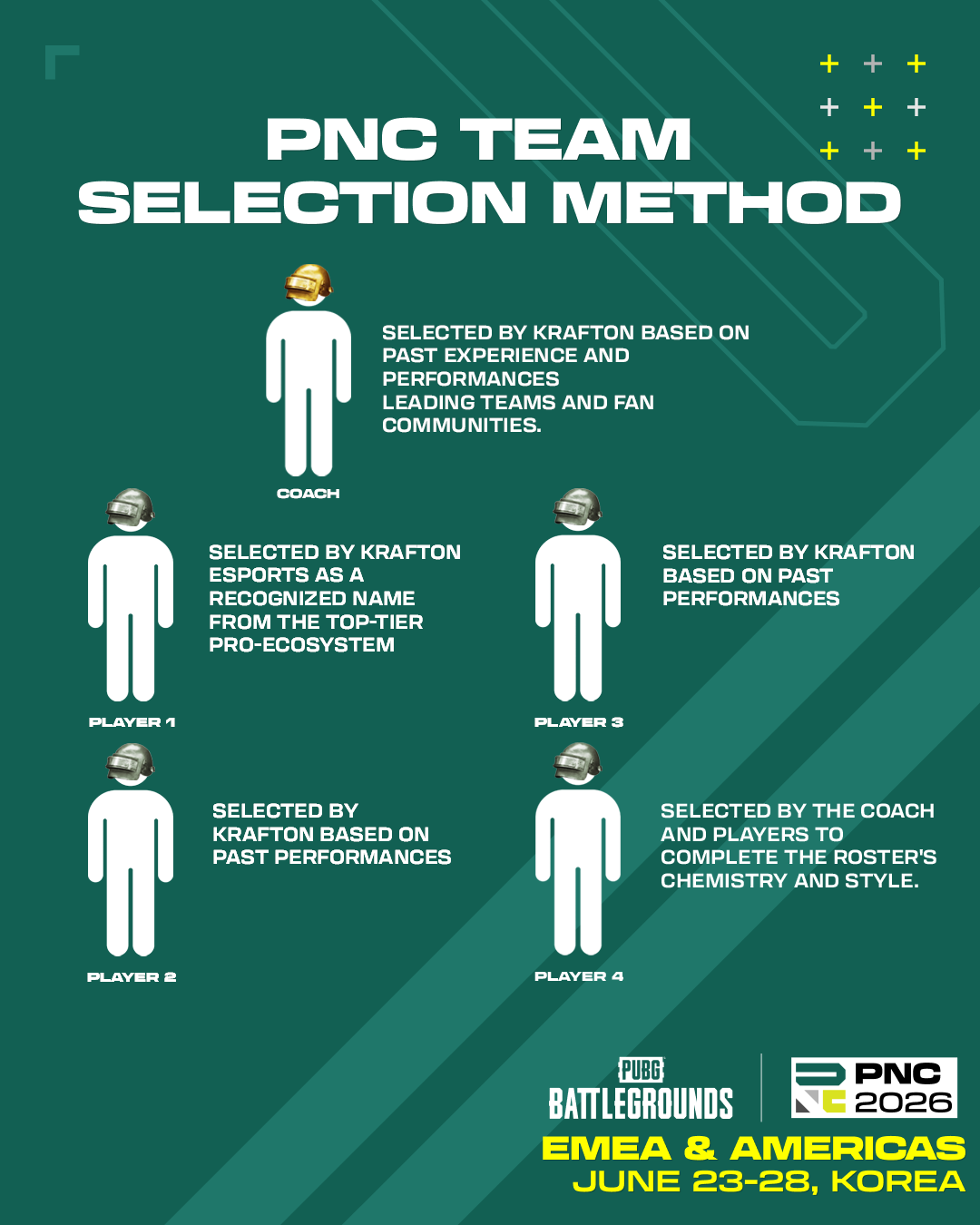 PNC TEAM SELECTION METHOD

SELECTED BY KRAFTON BASED ON PAST EXPERIENCE AND PERFORMANCES
LEADING TEAMS AND FAN COMMUNITIES.

COACH

SELECTED BY KRAFTON ESPORTS AS A RECOGNIZED NAME FROM THE TOP-TIER PRO-ECOSYSTEM

PLAYER 1

SELECTED BY KRAFTON BASED ON PAST PERFORMANCES

PLAYER 3

SELECTED BY KRAFTON BASED ON PAST PERFORMANCES

PLAYER 2

SELECTED BY THE COACH AND PLAYERS TO COMPLETE THE ROSTER'S CHEMISTRY AND STYLE.

PLAYER 4

PUBG BATTLEGROUNDS

PNC 2026

EMEA & AMERICAS
JUNE 23-28, KOREA